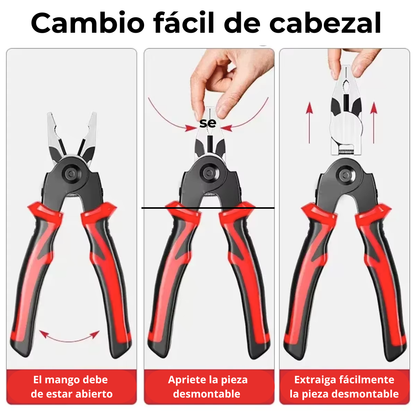 Cambio fácil de cabezal

se

El mango debe de estar abierto

Apriete la pieza desmontable

Extraiga fácilmente la pieza desmontable