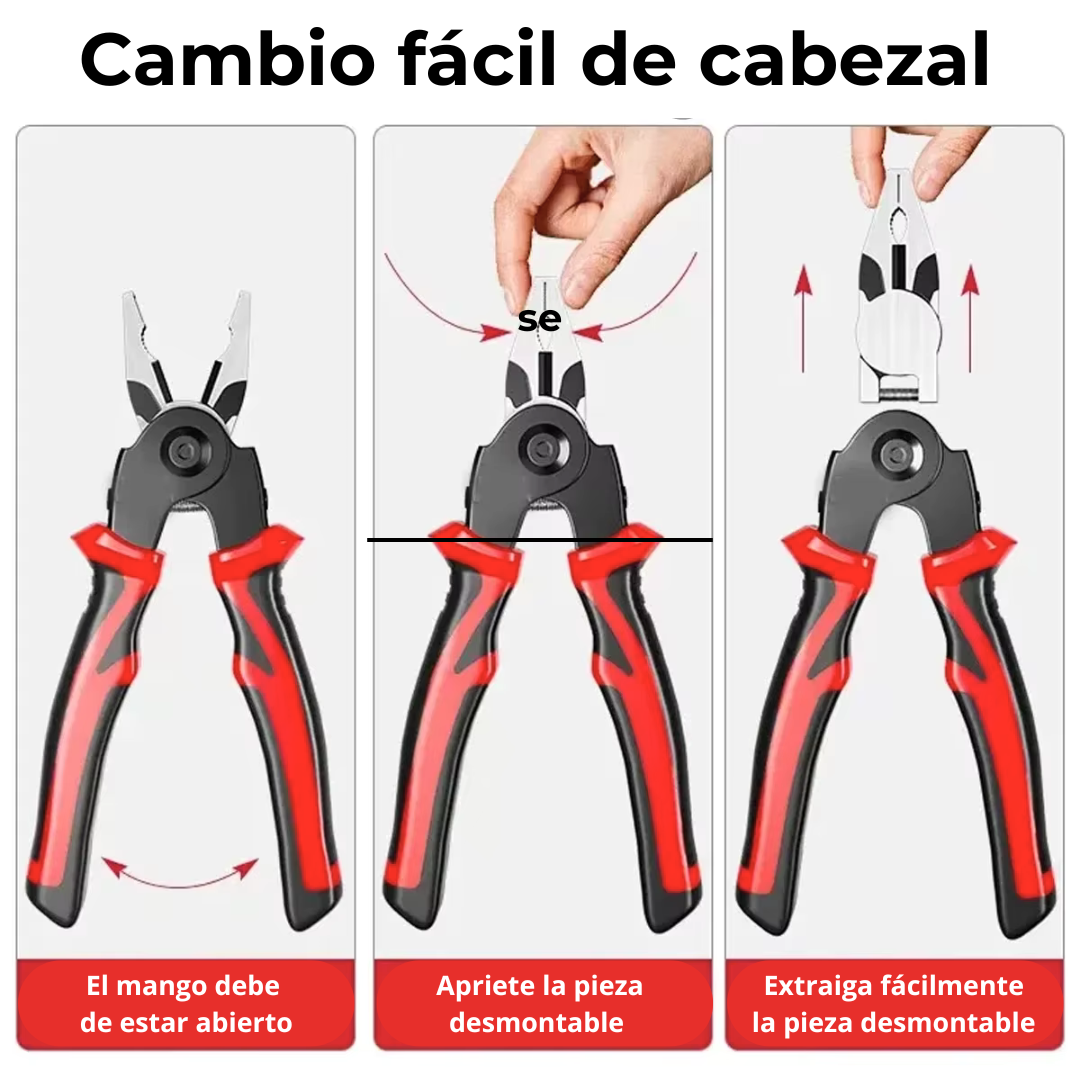 Cambio fácil de cabezal

se

El mango debe de estar abierto

Apriete la pieza desmontable

Extraiga fácilmente la pieza desmontable